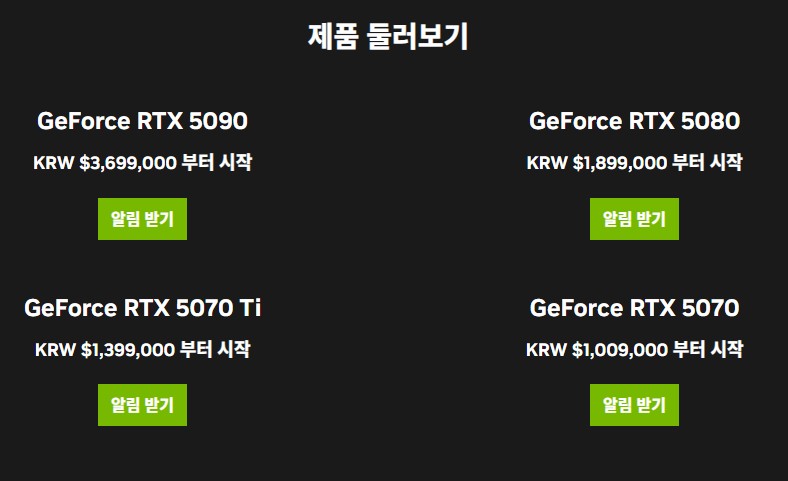 제품 둘러보기

GeForce RTX 5090

KRW $3,699,000 부터 시작

알림 받기

GeForce RTX 5080

KRW $1,899,000 부터 시작

알림 받기

GeForce RTX 5070 Ti

KRW $1,399,000 부터 시작

알림 받기

GeForce RTX 5070

KRW $1,009,000 부터 시작

알림 받기